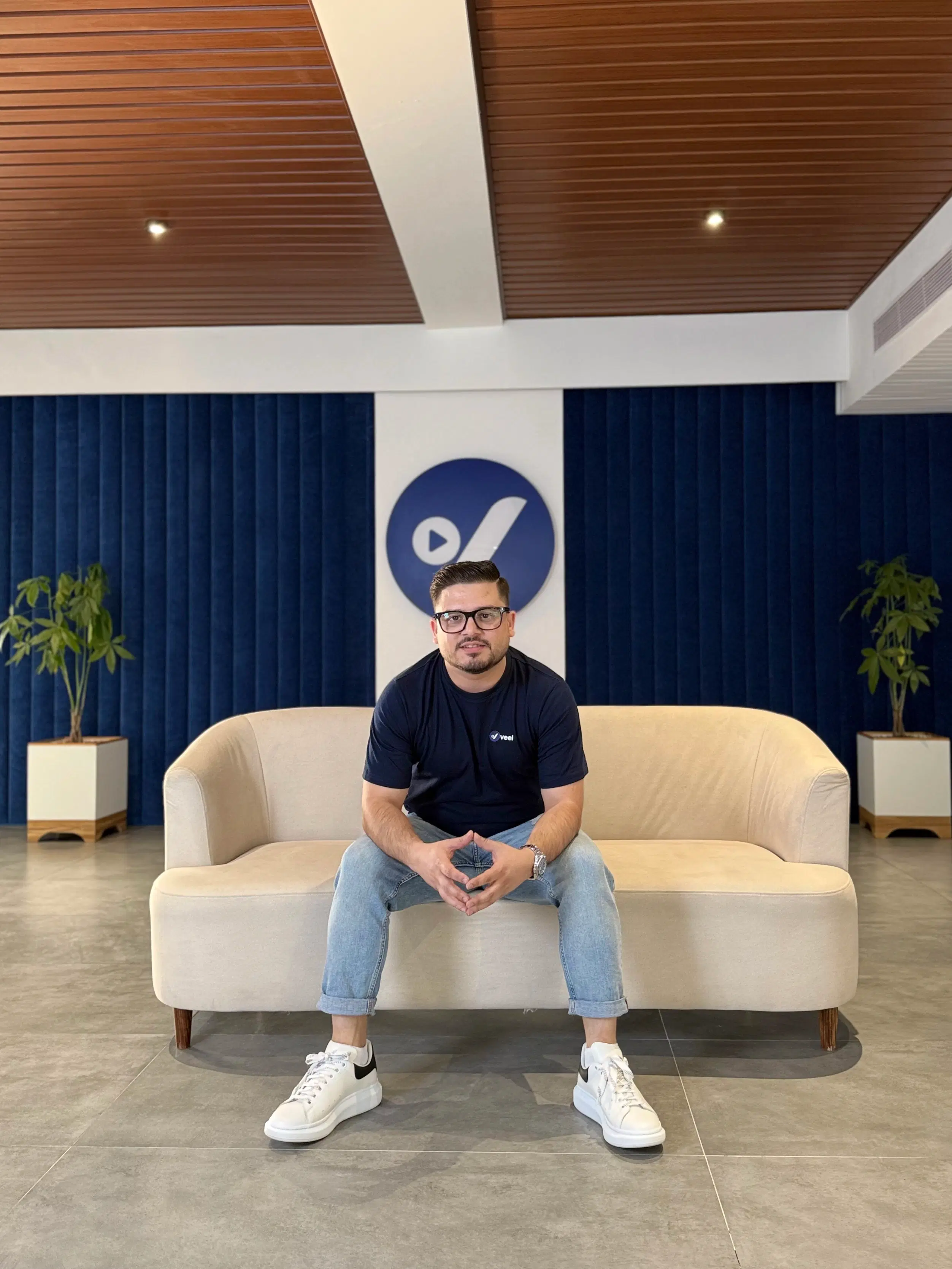 veel