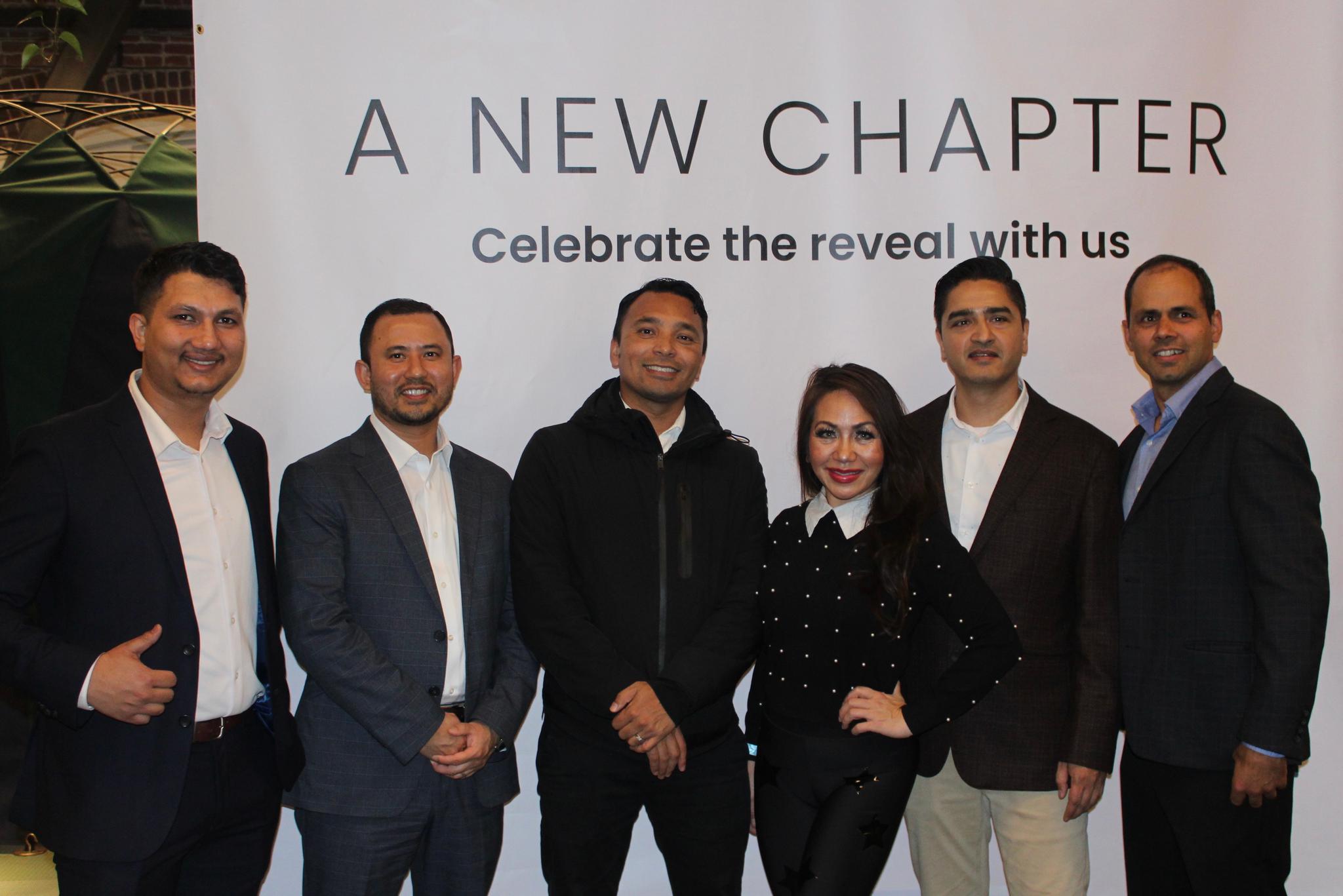 A NEW CHAPTER

Celebrate the reveal with us